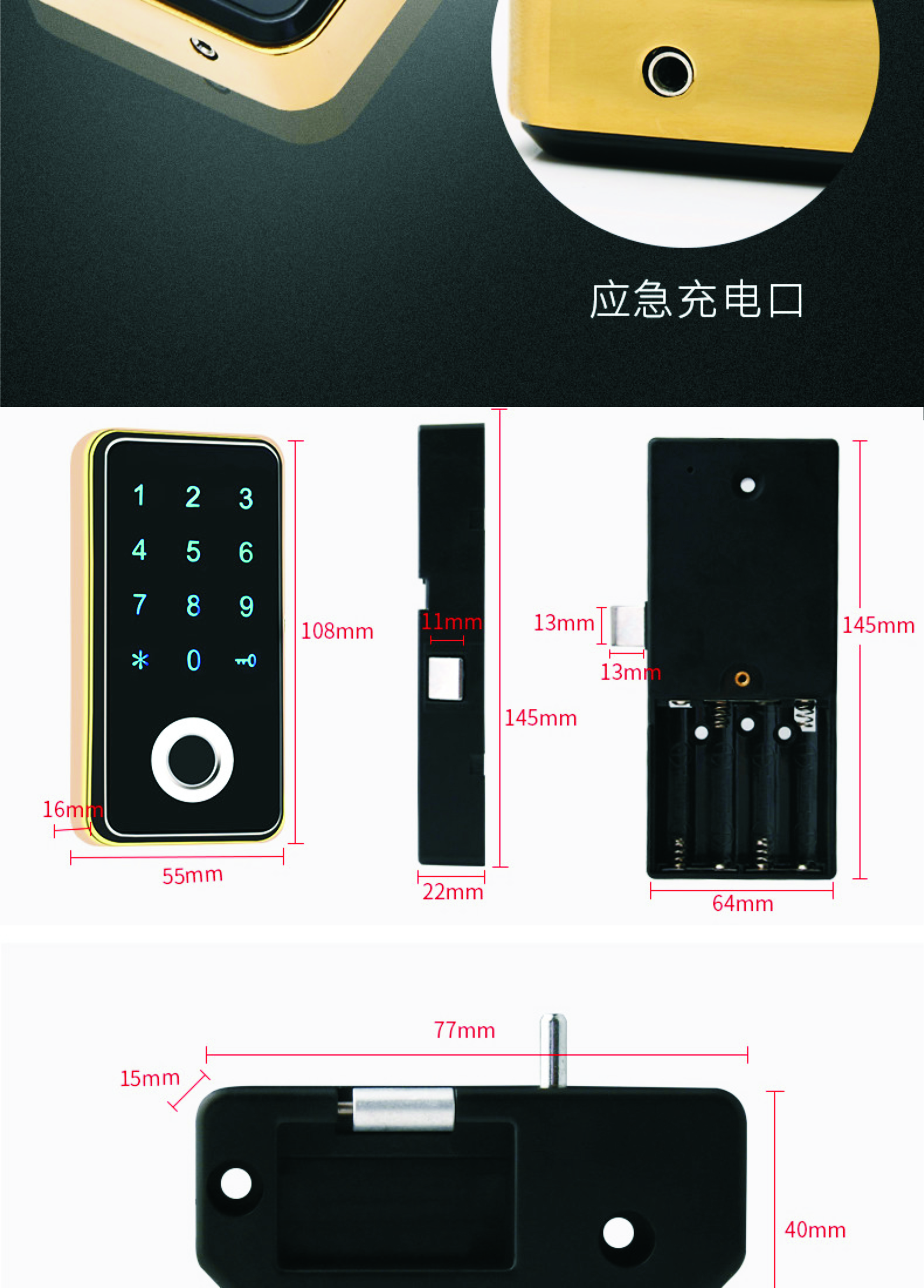 应急充电口

1 2 3
4 5 6
7 8 9
* 0

108mm
16mm
55mm

11mm
145mm
22mm

13mm
13mm
145mm
64mm

77mm
15mm
40mm